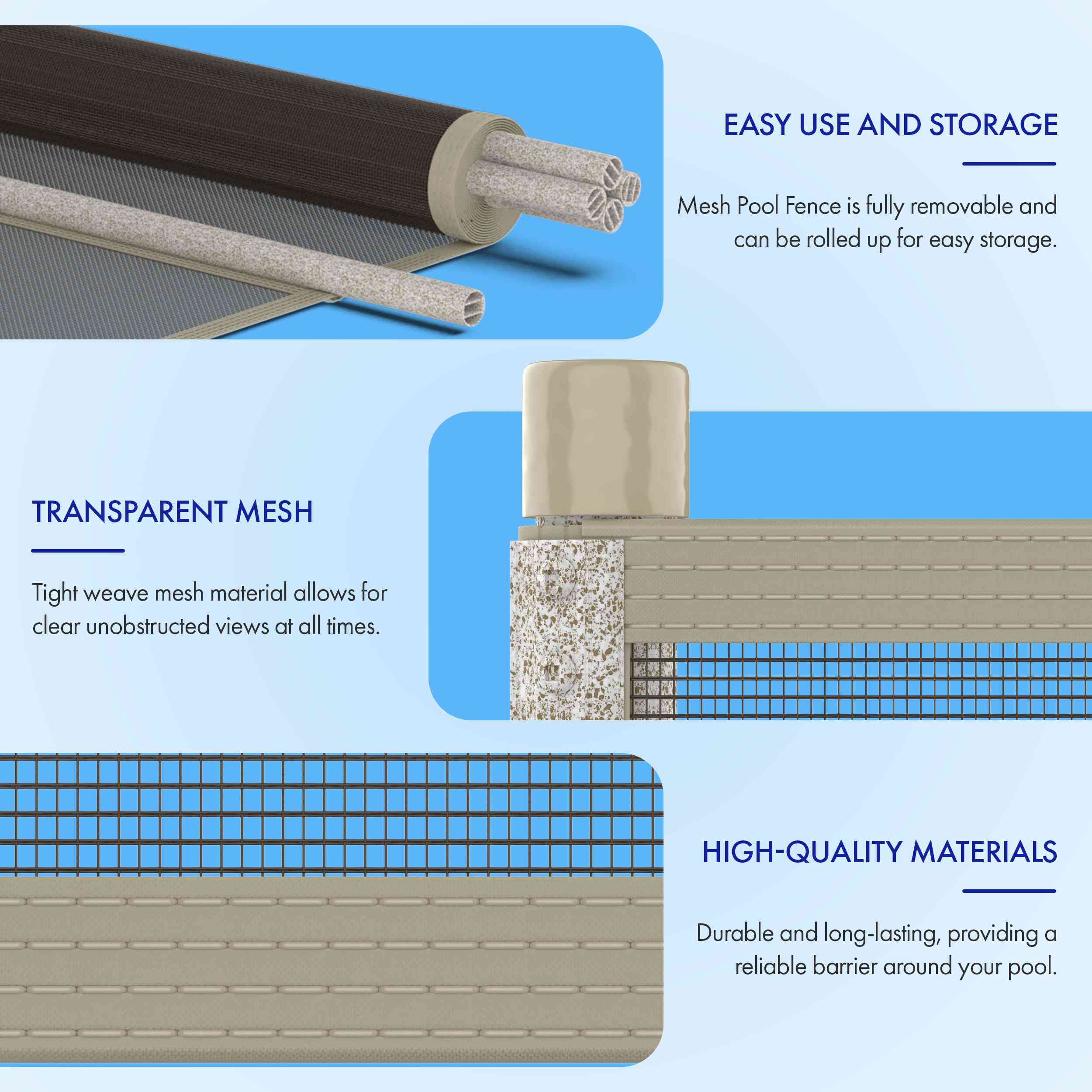 EASY USE AND STORAGE

Mesh Pool Fence is fully removable and can be rolled up for easy storage.

TRANSPARENT MESH

Tight weave mesh material allows for clear unobstructed views at all times.

HIGH-QUALITY MATERIALS

Durable and long-lasting, providing a reliable barrier around your pool.