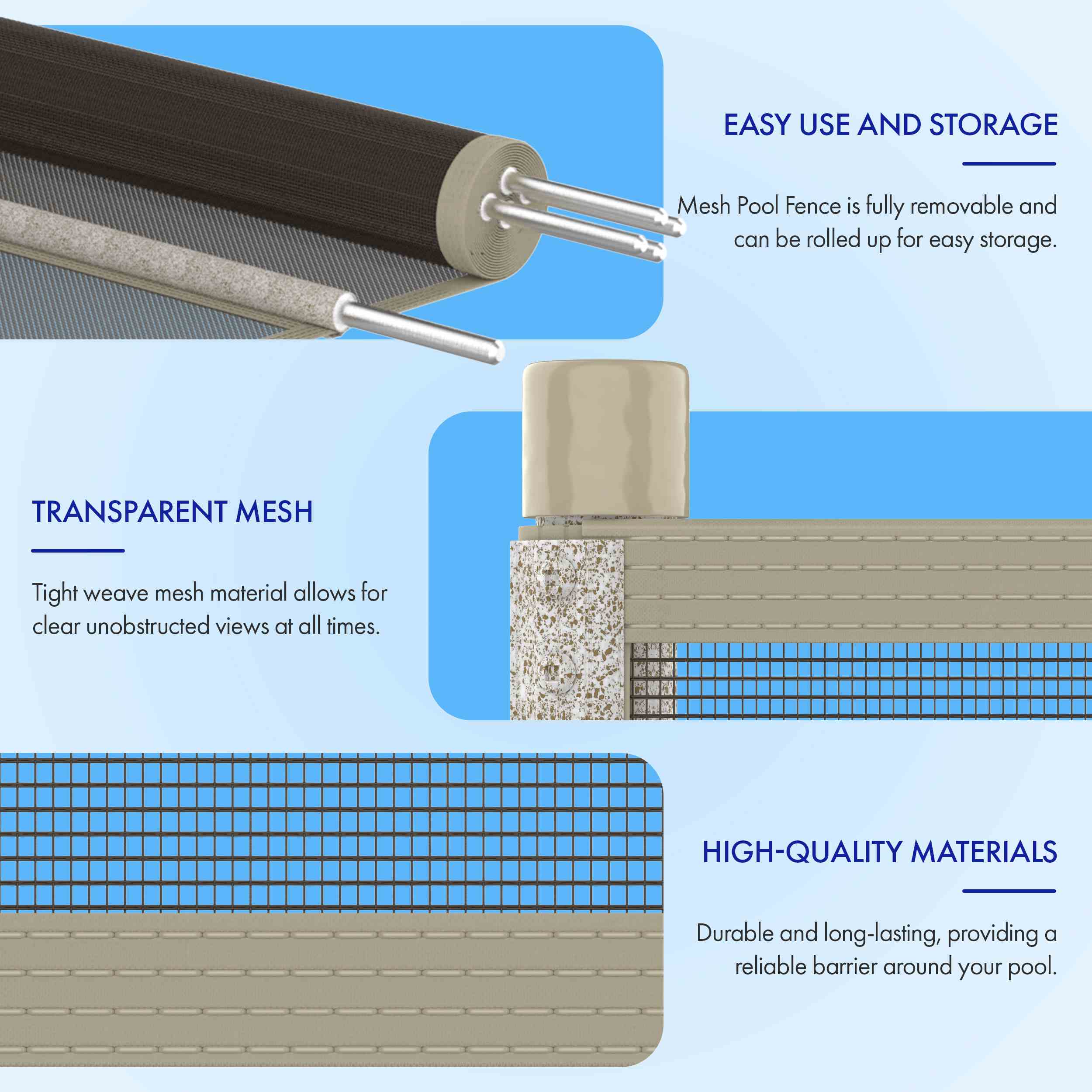 EASY USE AND STORAGE

Mesh Pool Fence is fully removable and can be rolled up for easy storage.

TRANSPARENT MESH

Tight weave mesh material allows for clear unobstructed views at all times.

HIGH-QUALITY MATERIALS

Durable and long-lasting, providing a reliable barrier around your pool.